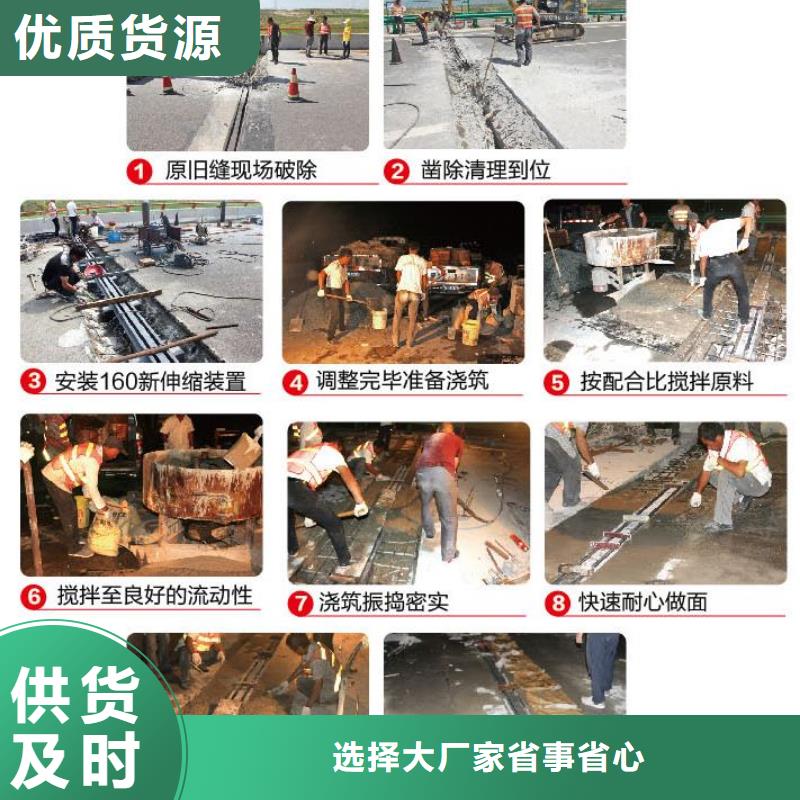 优质货源

1 原旧缝现场破除

2 凿除清理到位

3 安装160新伸缩装置

4 调整完毕准备浇筑

5 按配合比搅拌原料

6 搅拌至良好的流动性

7 浇筑振捣密实

8 快速耐心做面

供货及时

选择大厂家省事省心